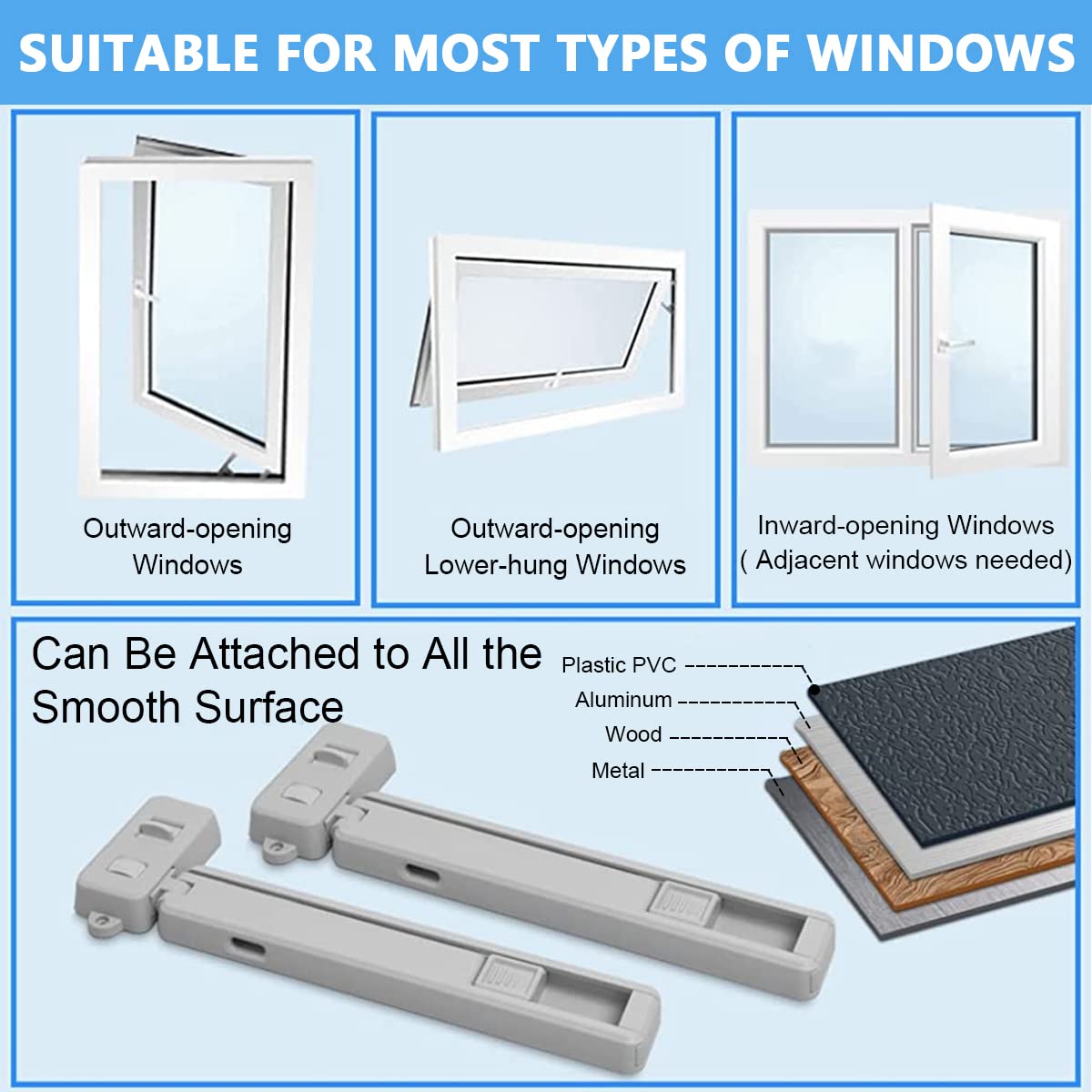 SUITABLE FOR MOST TYPES OF WINDOWS

Outward-opening Windows

Outward-opening Lower-hung Windows

Inward-opening Windows ( Adjacent windows needed)

Can Be Attached to All the Smooth Surface

Plastic PVC

Aluminum

Wood

Metal